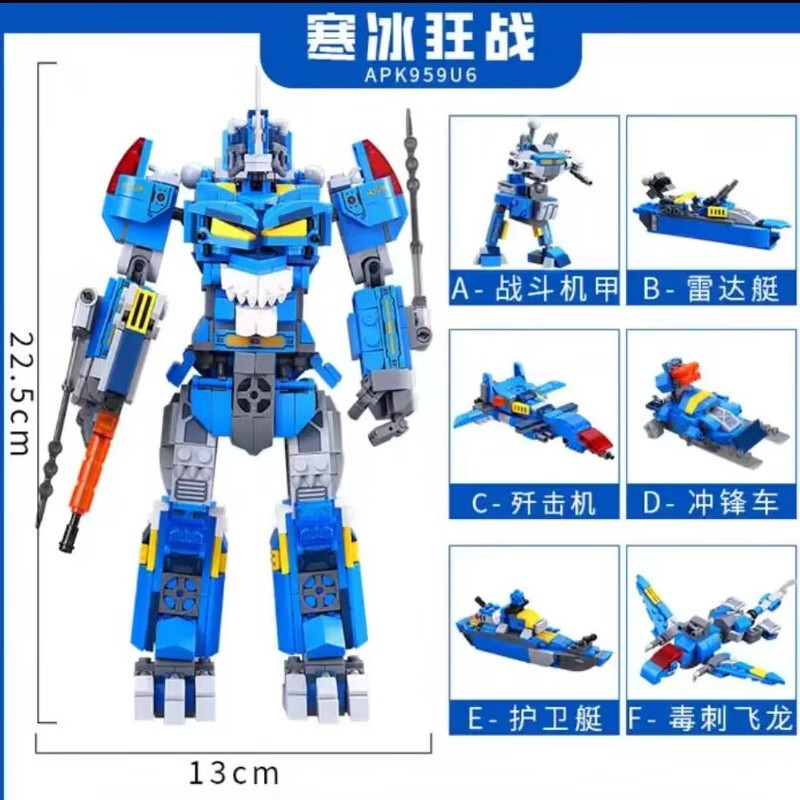 寒冰狂战
APK959U6

22.5cm

13cm

A- 战斗机甲
B- 雷达艇
C- 歼击机
D- 冲锋车
E- 护卫艇
F- 毒刺飞龙